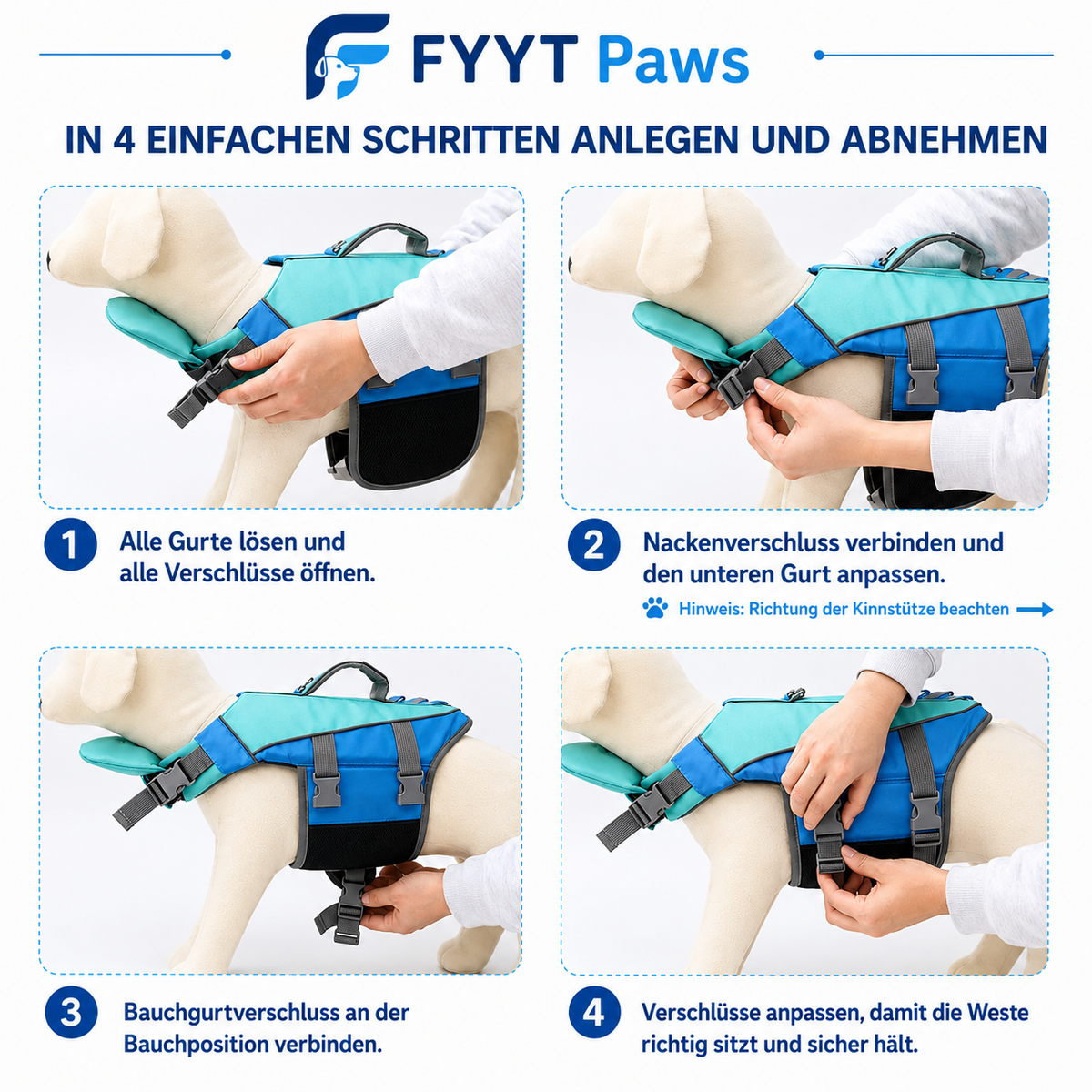 FYYT Paws

IN 4 EINFACHEN SCHRITTEN ANLEGEN UND ABNEHMEN

1 Alle Gurte lösen und alle Verschlüsse öffnen.

2 Nackenverschluss verbinden und den unteren Gurt anpassen.

Hinweis: Richtung der Kinnstütze beachten

3 Bauchgurtverschluss an der Bauchposition verbinden.

4 Verschlüsse anpassen, damit die Weste richtig sitzt und sicher hält.